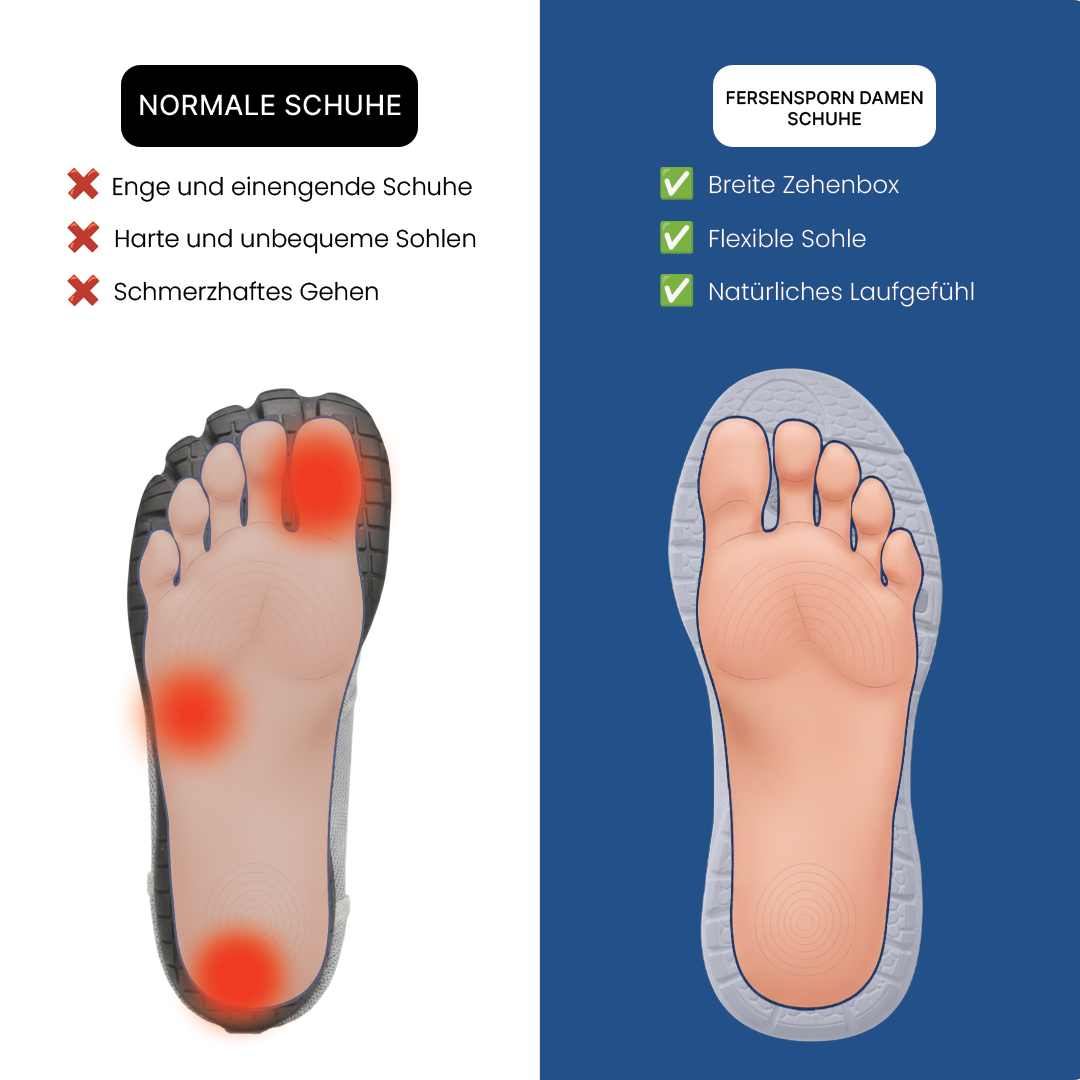 NORMALE SCHUHE

❌ Enge und einengende Schuhe

❌ Harte und unbequeme Sohlen

❌ Schmerzhaftes Gehen

FERSENSPORN DAMEN SCHUHE

✅ Breite Zehenbox

✅ Flexible Sohle

✅ Natürliches Laufgefühl