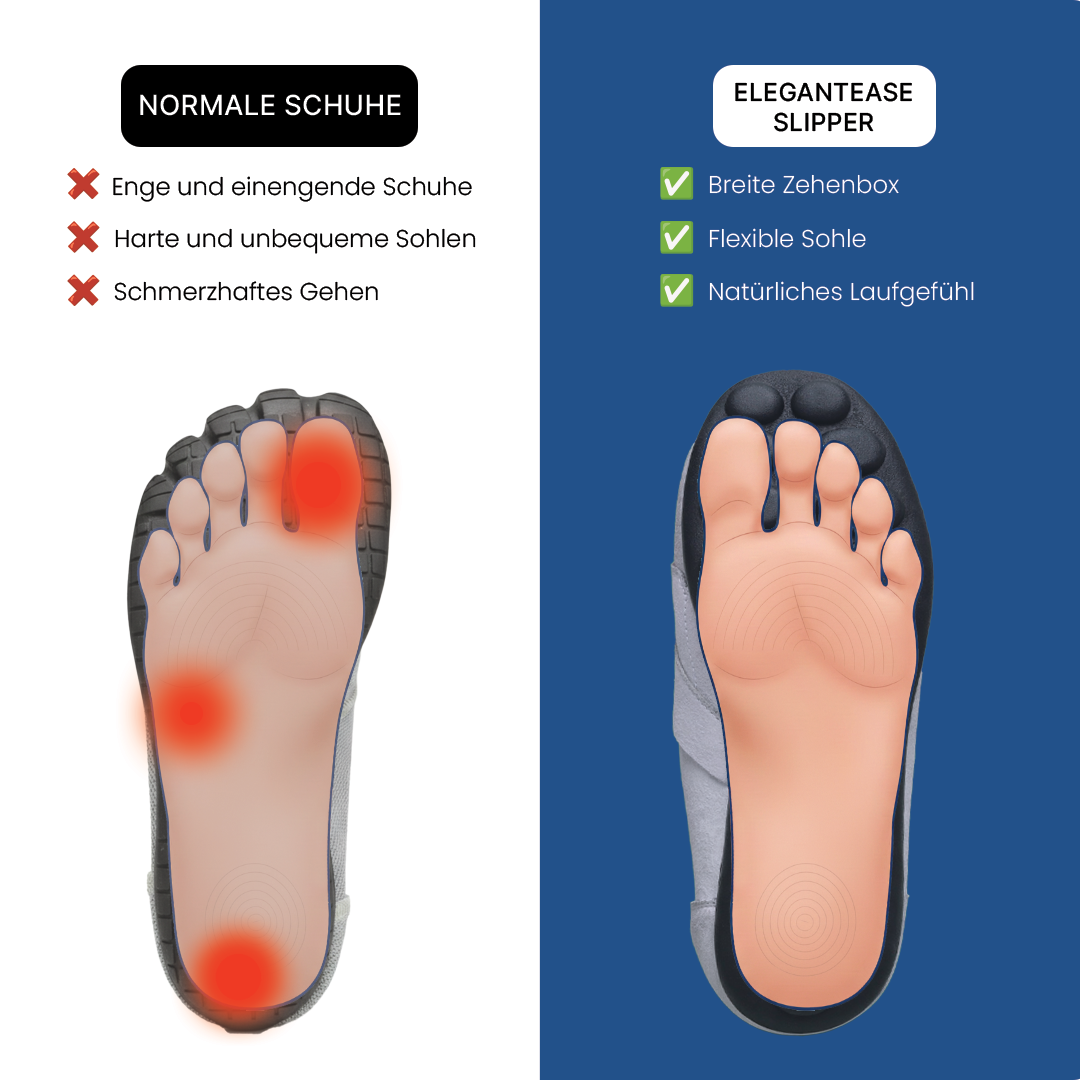 NORMALE SCHUHE

❌ Enge und einengende Schuhe
❌ Harte und unbequeme Sohlen
❌ Schmerzhaftes Gehen

ELEGANTEASE SLIPPER

✅ Breite Zehenbox
✅ Flexible Sohle
✅ Natürliches Laufgefühl